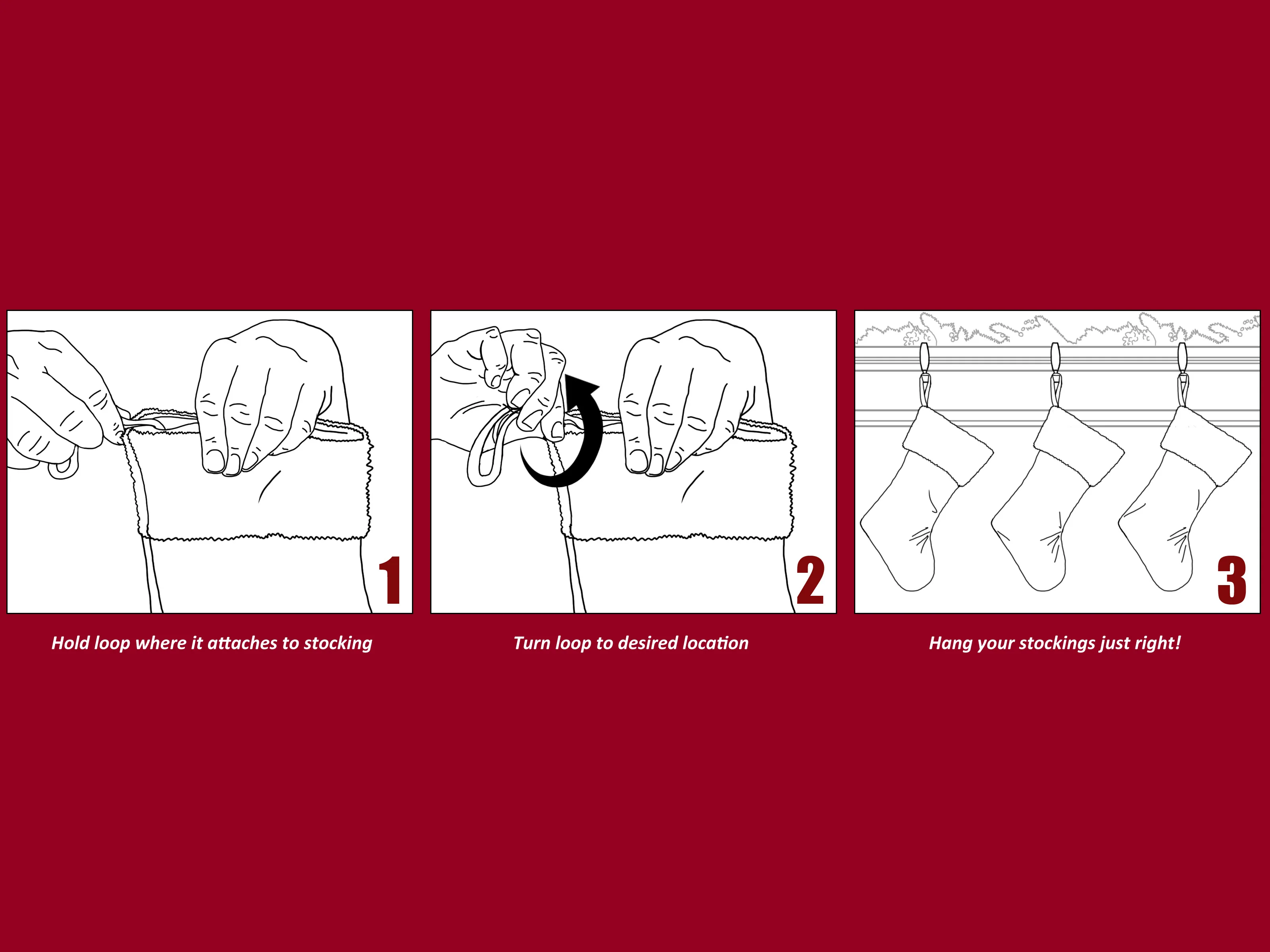 1

Hold loop where it attaches to stocking

2

Turn loop to desired location

3

Hang your stockings just right!