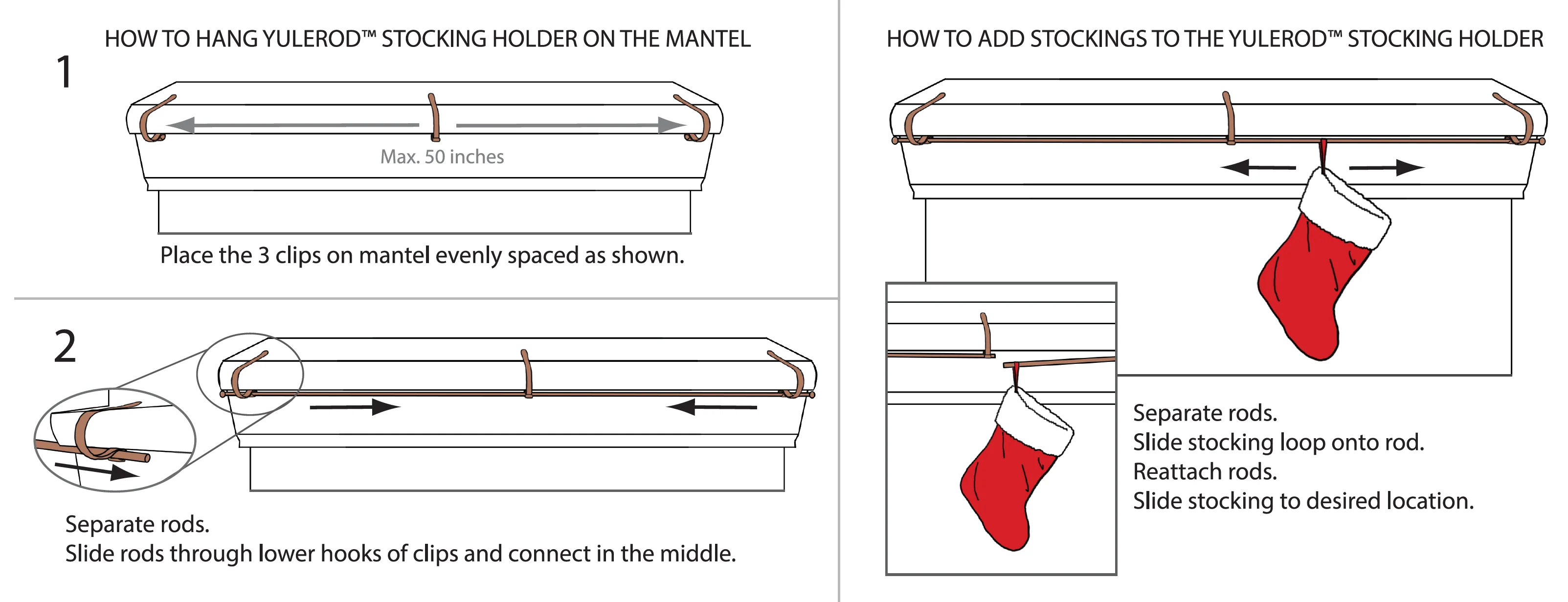 HOW TO HANG YULEROD™ STOCKING HOLDER ON THE MANTEL

1

Max. 50 inches

Place the 3 clips on mantel evenly spaced as shown.

2

Separate rods.
Slide rods through lower hooks of clips and connect in the middle.

HOW TO ADD STOCKINGS TO THE YULEROD™ STOCKING HOLDER

Separate rods.
Slide stocking loop onto rod.
Reattach rods.
Slide stocking to desired location.