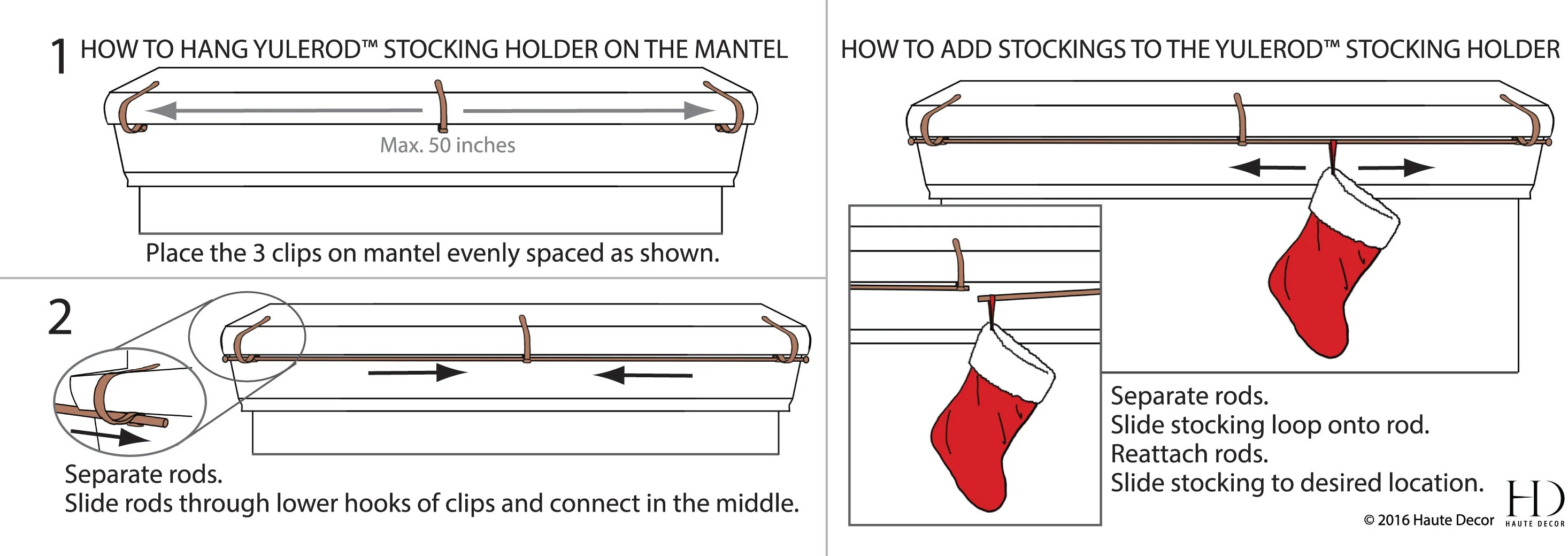 1 HOW TO HANG YULEROD™ STOCKING HOLDER ON THE MANTEL

Max. 50 inches

Place the 3 clips on mantel evenly spaced as shown.

2

Separate rods.
Slide rods through lower hooks of clips and connect in the middle.

HOW TO ADD STOCKINGS TO THE YULEROD™ STOCKING HOLDER

Separate rods.
Slide stocking loop onto rod.
Reattach rods.
Slide stocking to desired location.

© 2016 Haute Decor

HD
HAUTE DECOR